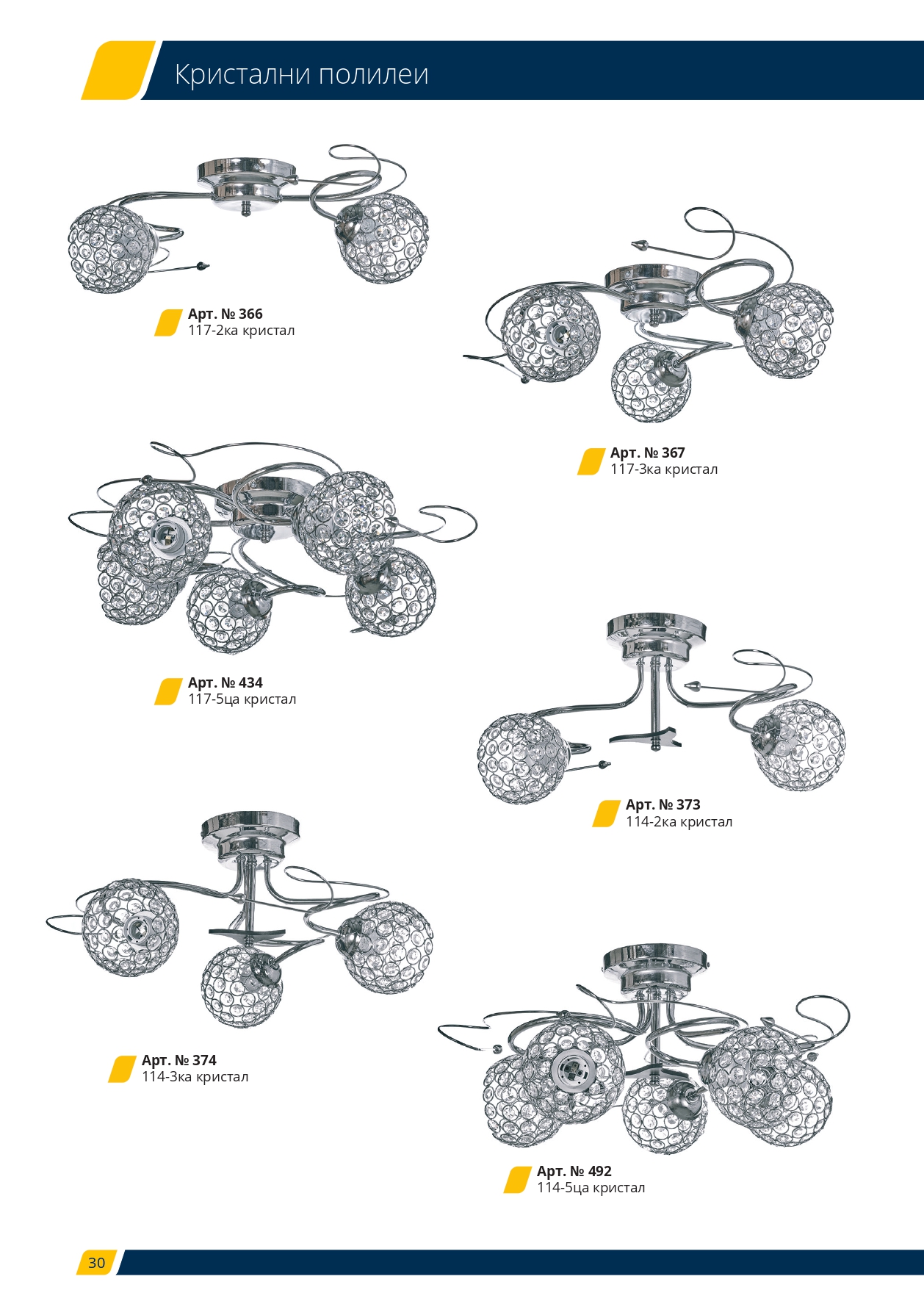 Кристални полилеи

Арт. № 366
117-2ка кристал

Арт. № 367
117-3ка кристал

Арт. № 434
117-5ца кристал

Арт. № 373
114-2ка кристал

Арт. № 374
114-3ка кристал

Арт. № 492
114-5ца кристал

30